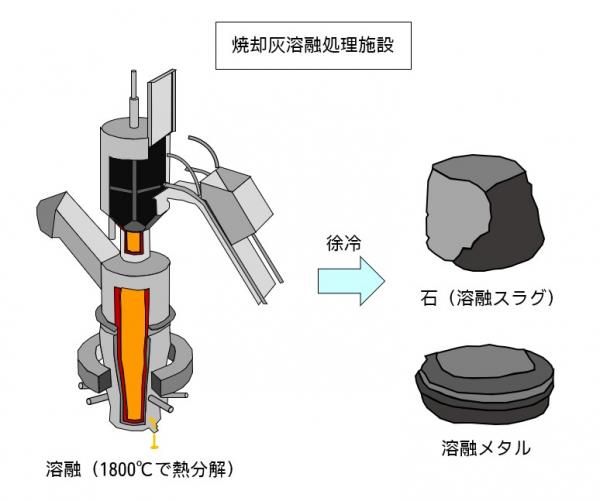 焼却灰溶融処理施設

徐冷

石（溶融スラグ）

溶融メタル

溶融（1800℃で熱分解）