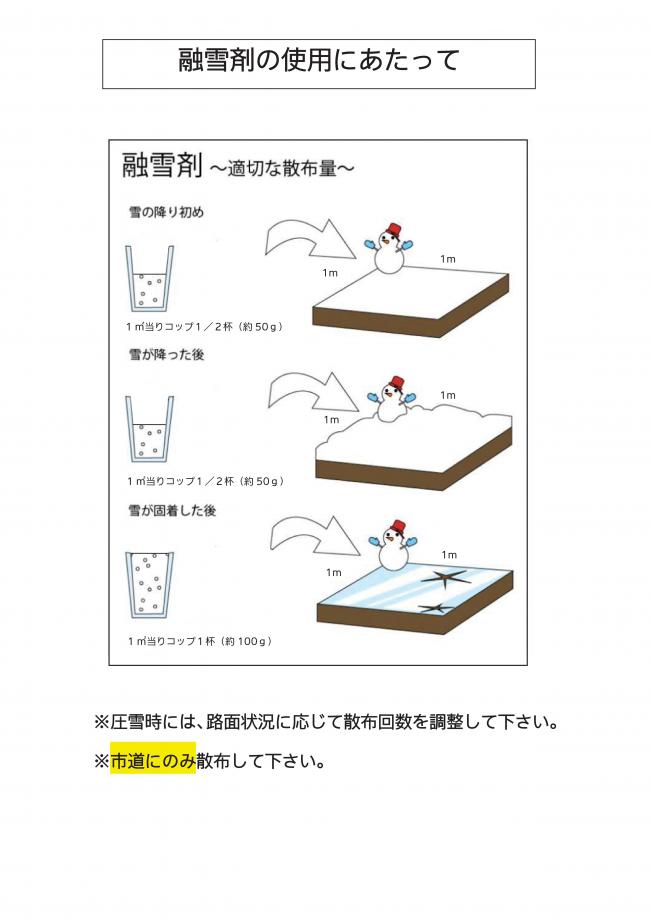 融雪剤の使用にあたって

融雪剤 ～適切な散布量～

雪の降り初め

1m

1m

1㎡当りコップ1／2杯（約50g）

雪が降った後

1m

1m

1㎡当りコップ1／2杯（約50g）

雪が固着した後

1m

1m

1㎡当りコップ1杯（約100g）

※圧雪時には、路面状況に応じて散布回数を調整して下さい。

※市道にのみ散布して下さい。